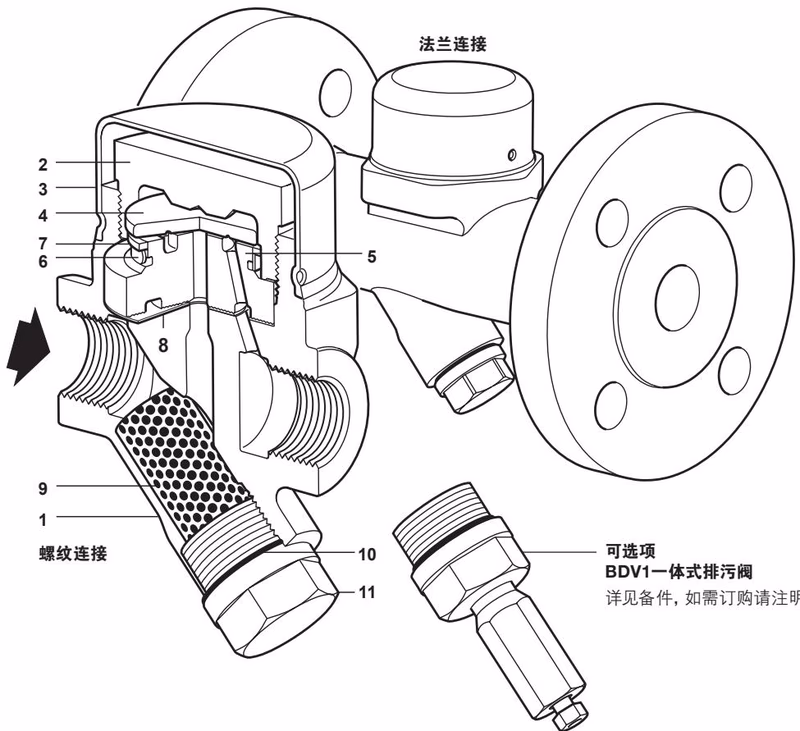 法兰连接

2
3
4
7
6
5
8
9
1
螺纹连接
10
11

可选项
BDV1一体式排污阀
详见备件，如需订购请注明