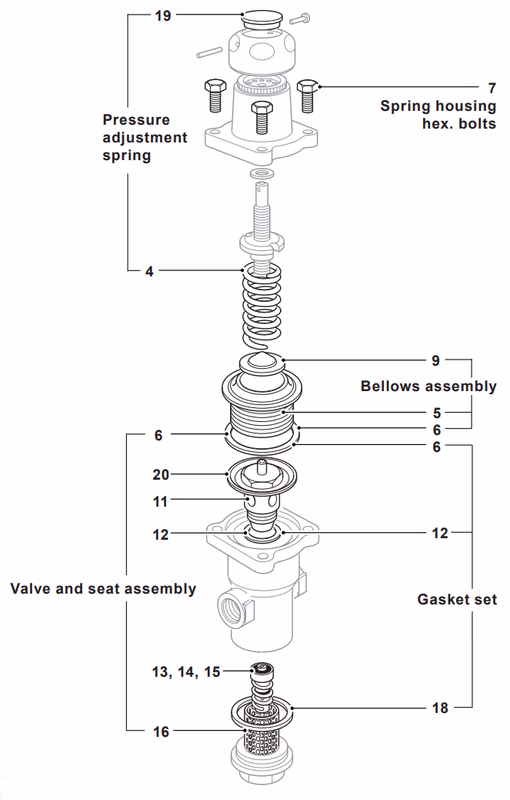 19

7
Spring housing
hex. bolts

Pressure
adjustment
spring

4

9
Bellows assembly
5
6
6
6

20
11
12
12

Valve and seat assembly

Gasket set

13, 14, 15

18
16