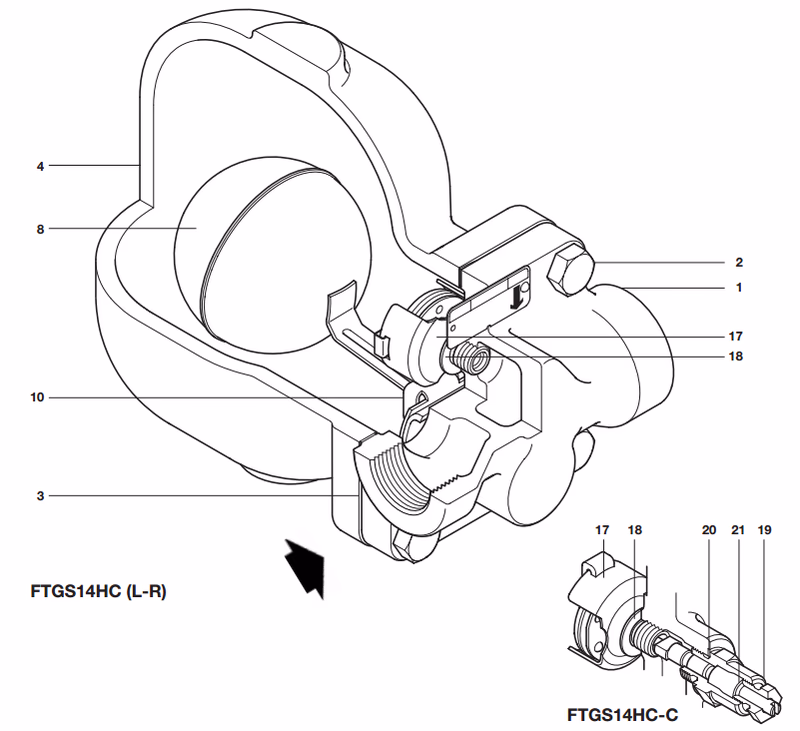 4
8
2
1
17
18
10
3
FTGS14HC (L-R)
17
18
20
21
19
FTGS14HC-C