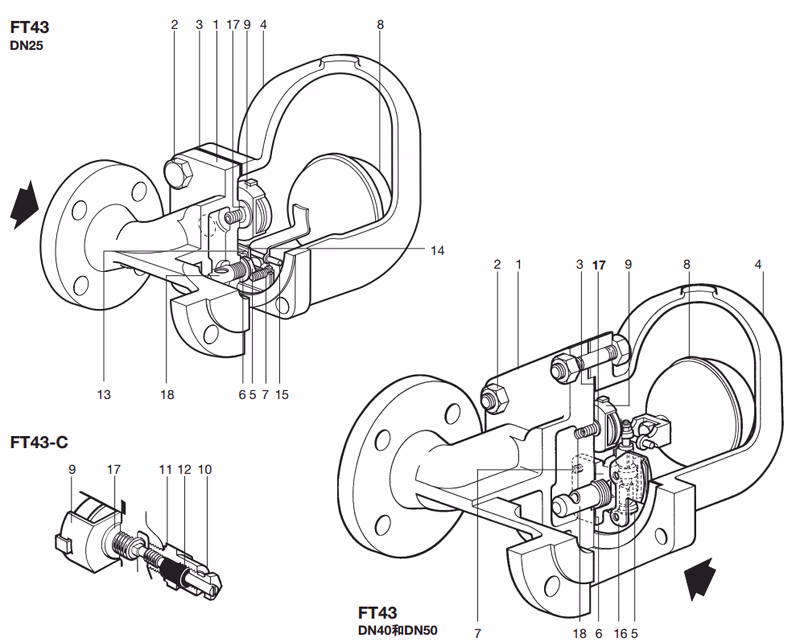 FT43
DN25

2 3 1 17 9 4 8

14

13 18 6 5 7 15

FT43-C

9 17 11 12 10

2 1 3 17 9 8 4

FT43
DN40和DN50

7 18 6 16 5