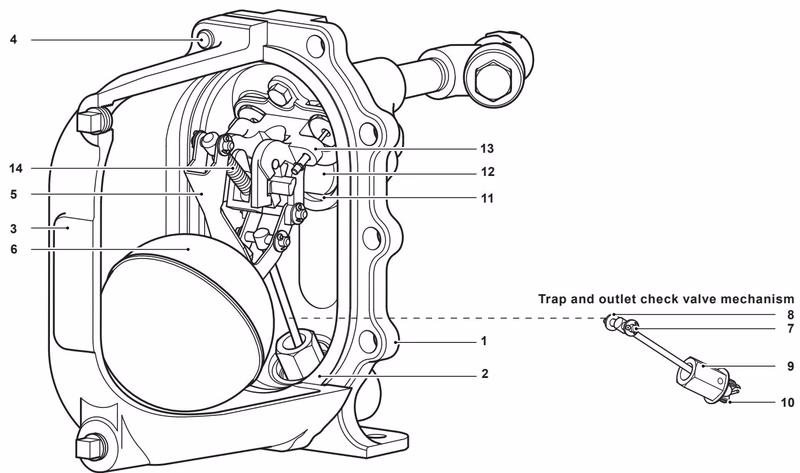 4

14

5

3

6

13

12

11

Trap and outlet check valve mechanism

8

7

1

9

2

10