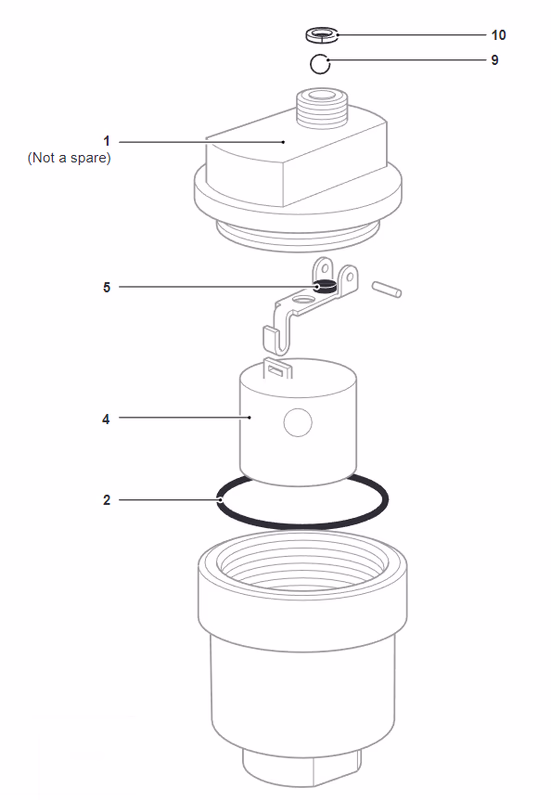 10
9
1
(Not a spare)
5
4
2